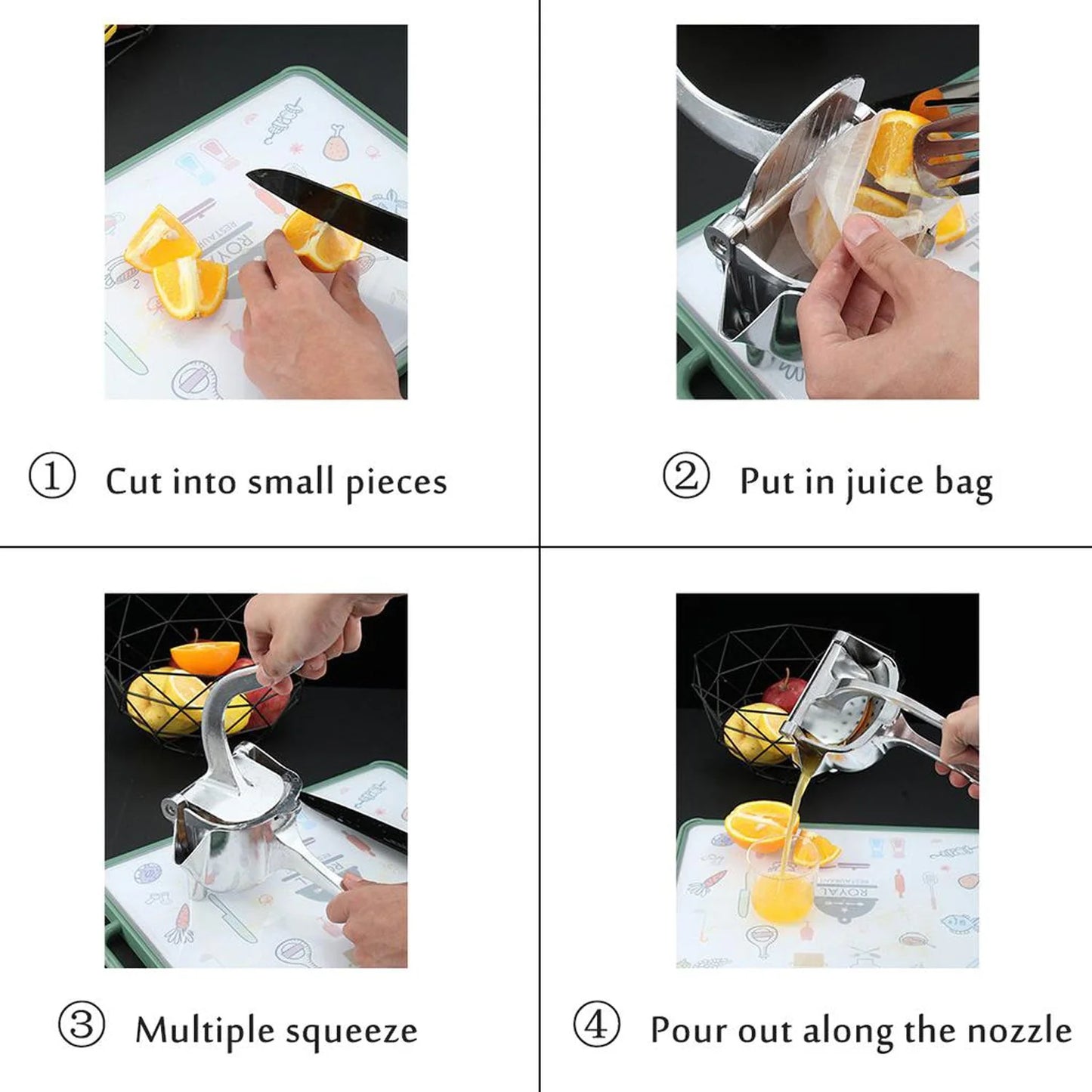 ① Cut into small pieces

② Put in juice bag

③ Multiple squeeze

④ Pour out along the nozzle